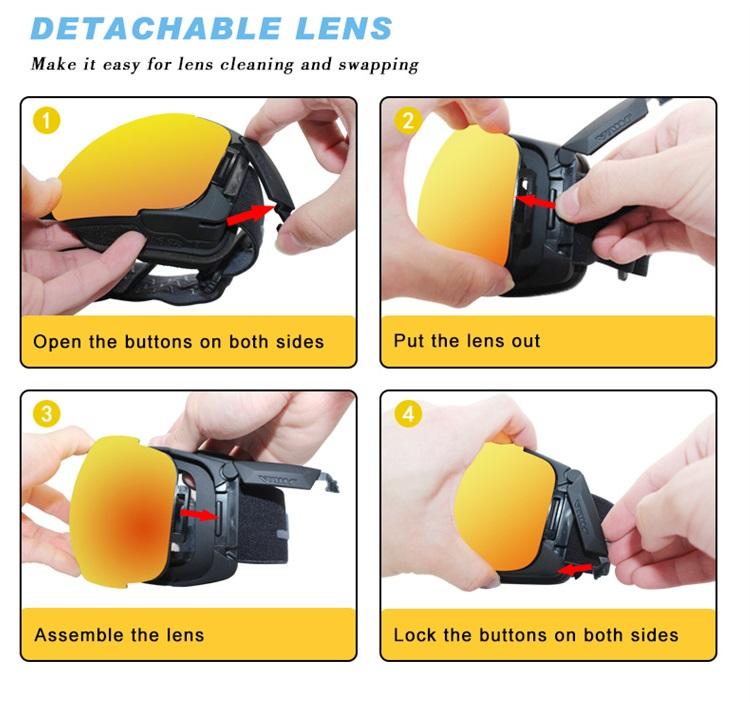 DETACHABLE LENS

Make it easy for lens cleaning and swapping

1

Open the buttons on both sides

2

Put the lens out

3

Assemble the lens

4

Lock the buttons on both sides